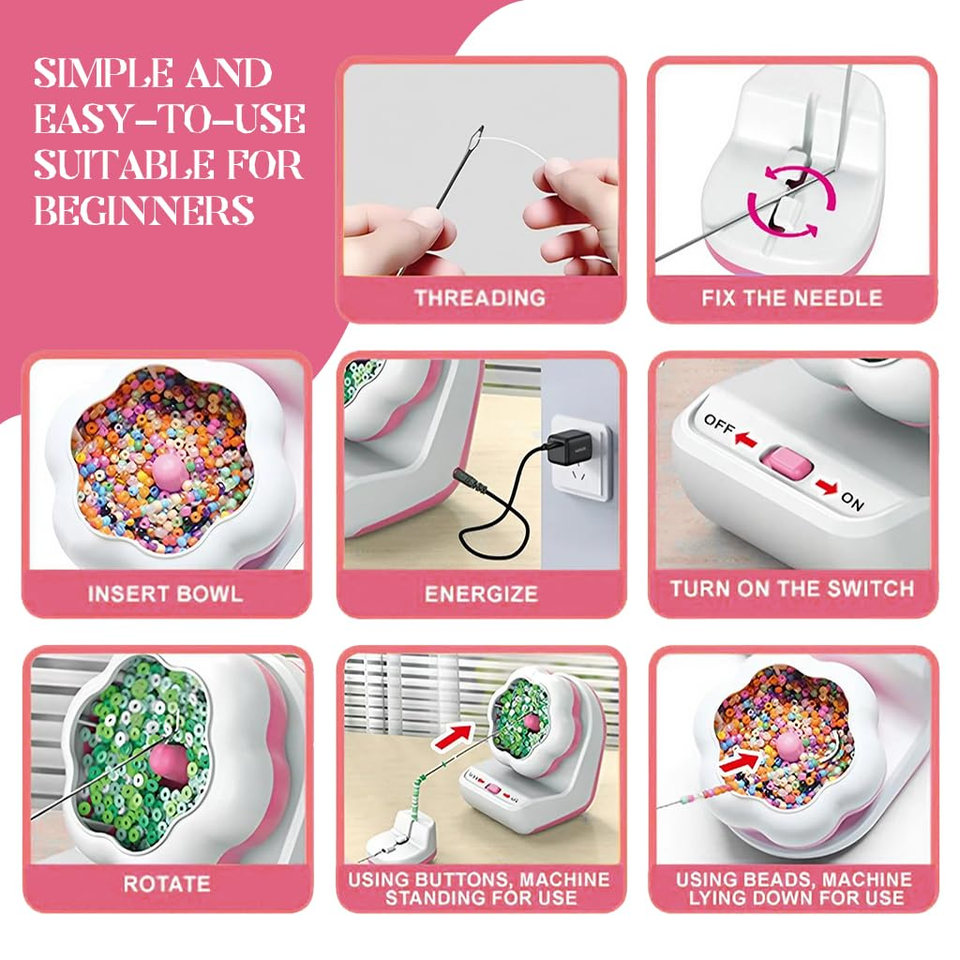 SIMPLE AND EASY-TO-USE SUITABLE FOR BEGINNERS

THREADING

FIX THE NEEDLE

INSERT BOWL

ENERGIZE

OFF

ON

TURN ON THE SWITCH

ROTATE

USING BUTTONS, MACHINE STANDING FOR USE

USING BEADS, MACHINE LYING DOWN FOR USE