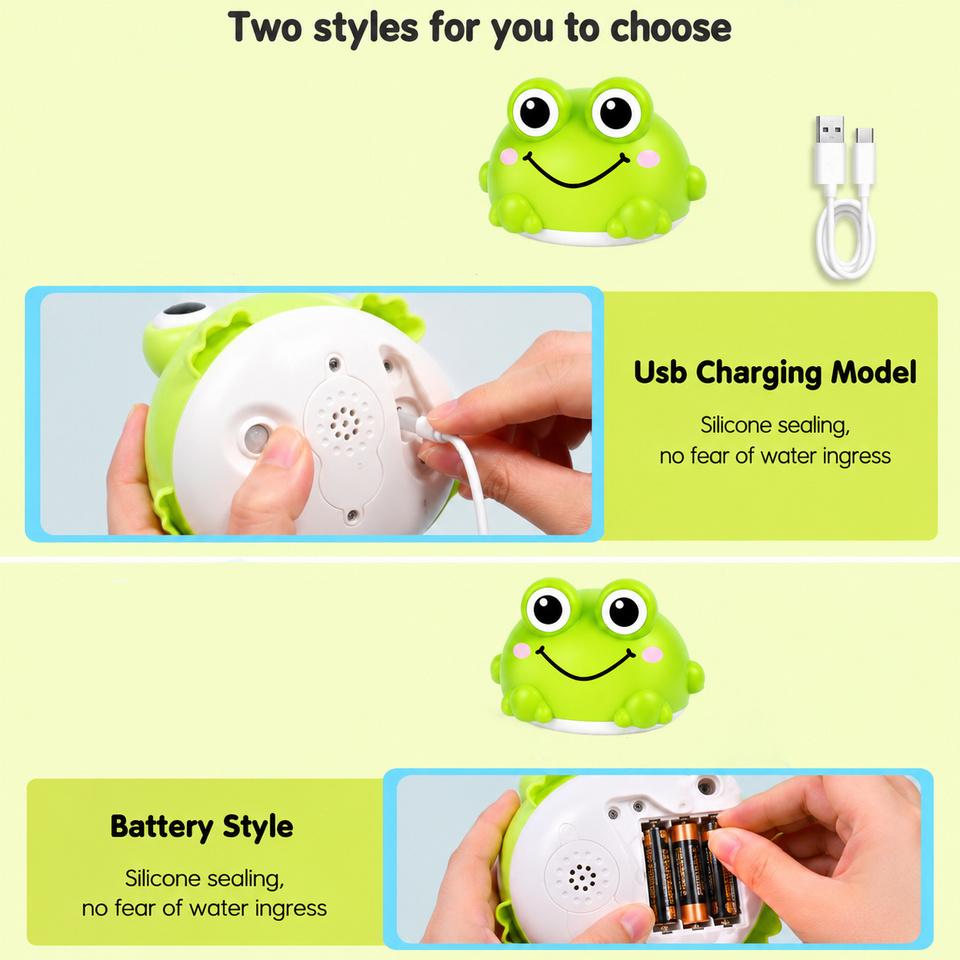 Two styles for you to choose

Usb Charging Model

Silicone sealing,
no fear of water ingress

Battery Style

Silicone sealing,
no fear of water ingress