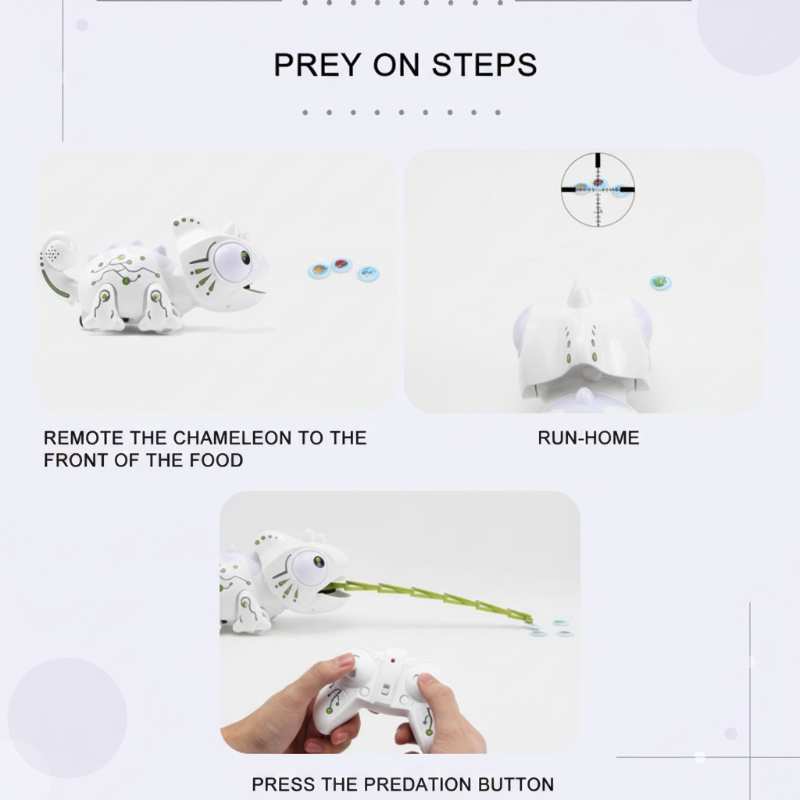 PREY ON STEPS

REMOTE THE CHAMELEON TO THE FRONT OF THE FOOD

RUN-HOME

PRESS THE PREDATION BUTTON